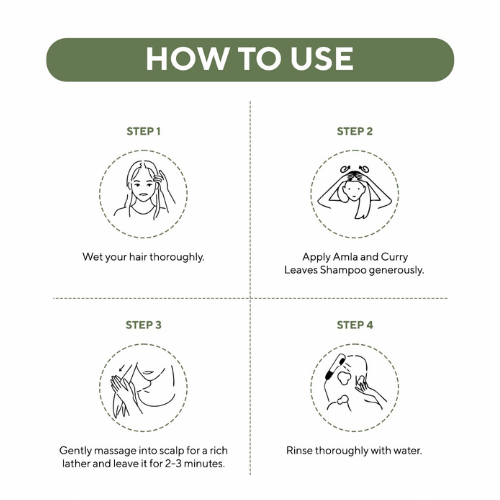 HOW TO USE

STEP 1

Wet your hair thoroughly.

STEP 2

Apply Amla and Curry Leaves Shampoo generously.

STEP 3

Gently massage into scalp for a rich lather and leave it for 2-3 minutes.

STEP 4

Rinse thoroughly with water.