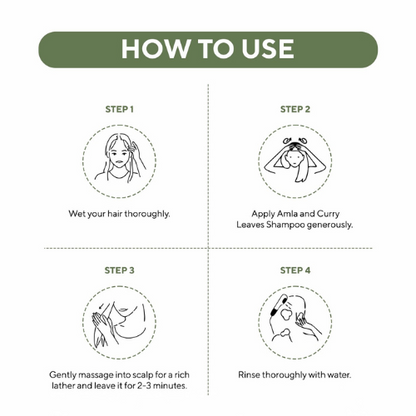 HOW TO USE

STEP 1

Wet your hair thoroughly.

STEP 2

Apply Amla and Curry Leaves Shampoo generously.

STEP 3

Gently massage into scalp for a rich lather and leave it for 2-3 minutes.

STEP 4

Rinse thoroughly with water.